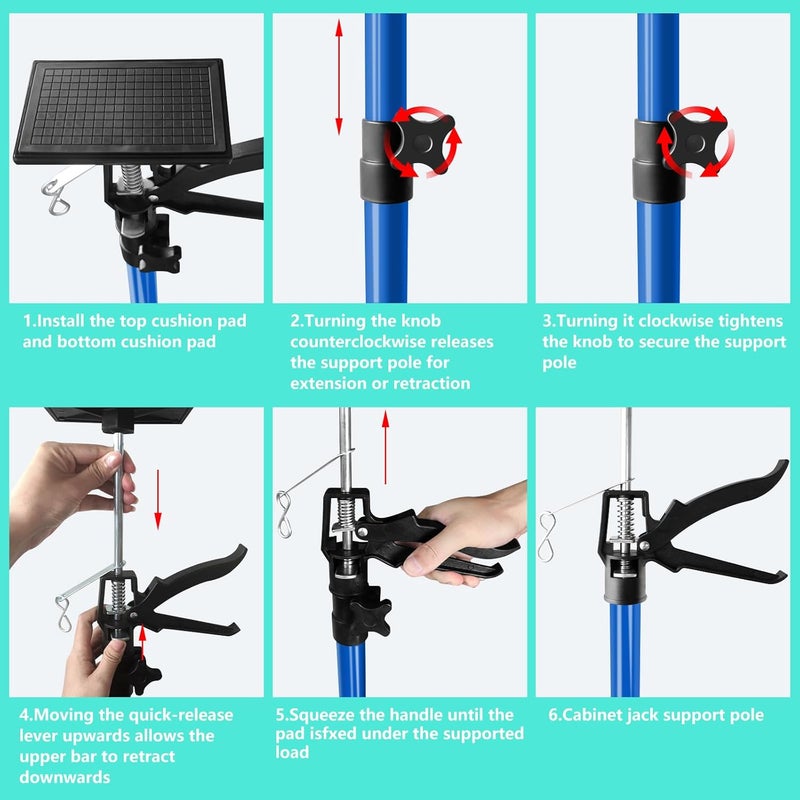 1.Install the top cushion pad and bottom cushion pad

2.Turning the knob counterclockwise releases the support pole for extension or retraction

3.Turning it clockwise tightens the knob to secure the support pole

4.Moving the quick-release lever upwards allows the upper bar to retract downwards

5.Squeeze the handle until the pad isfxed under the supported load

6.Cabinet jack support pole